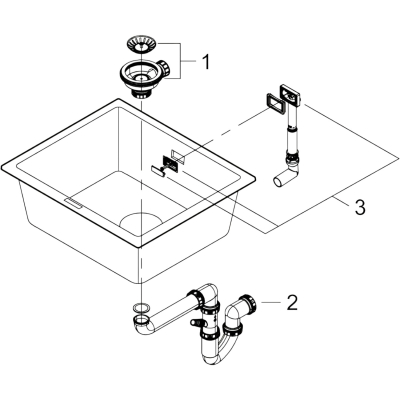 1
3
2