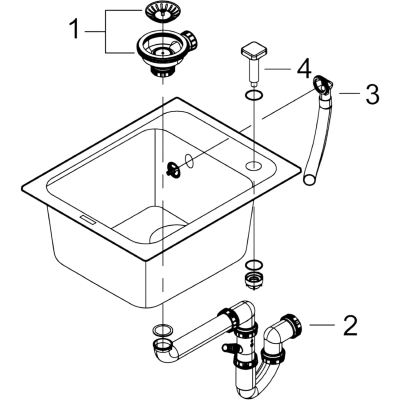 1
4
3
2